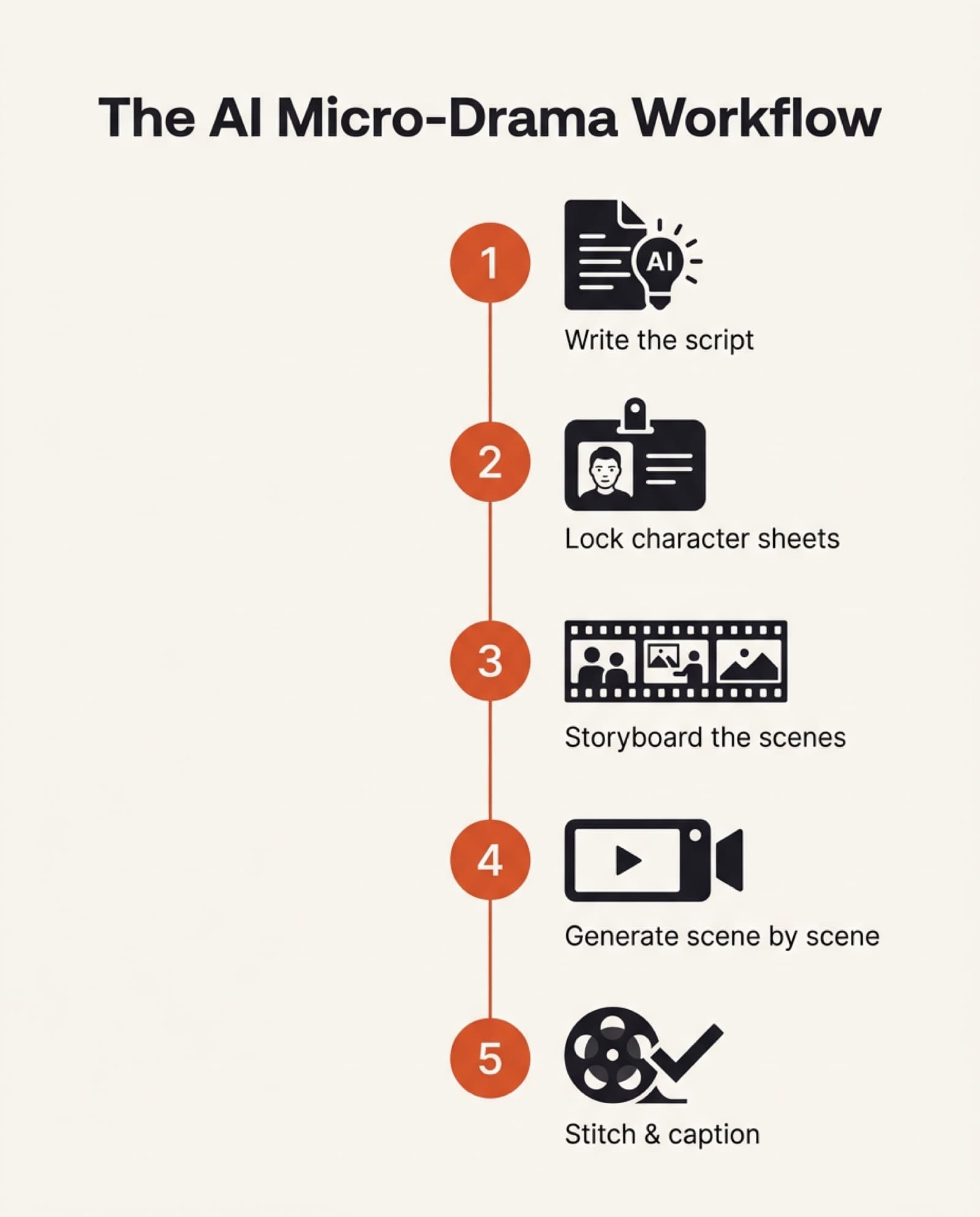 The AI Micro-Drama Workflow

1

AI

Write the script

2

Lock character sheets

3

Storyboard the scenes

4

Generate scene by scene

5

Stitch & caption